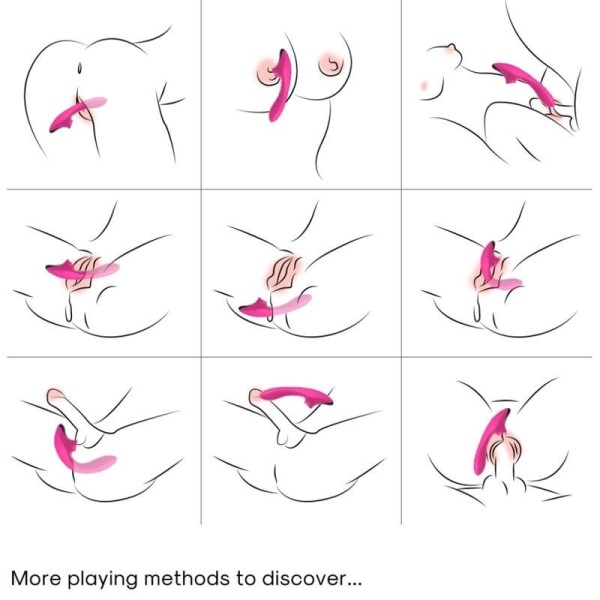 More playing methods to discover...