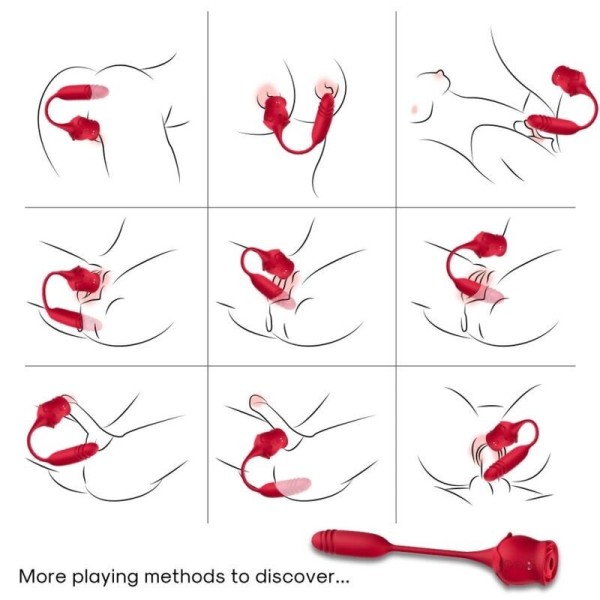 More playing methods to discover...