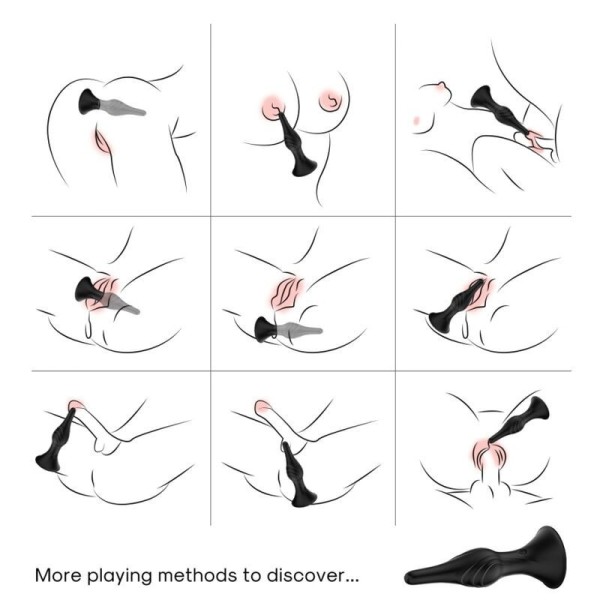 More playing methods to discover...