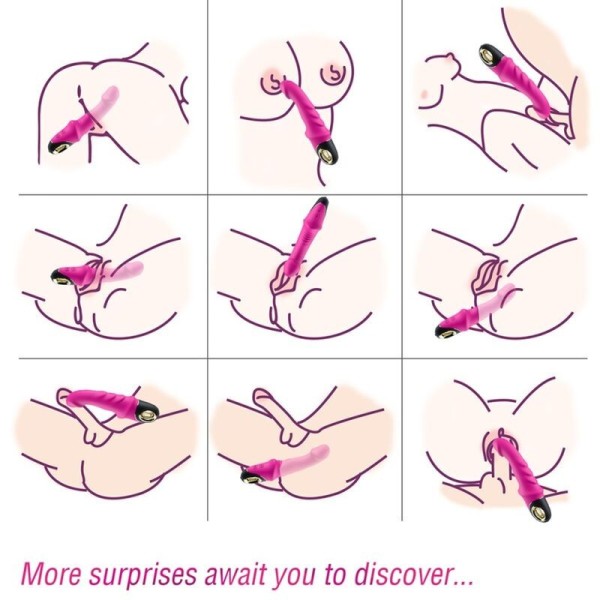 More surprises await you to discover...