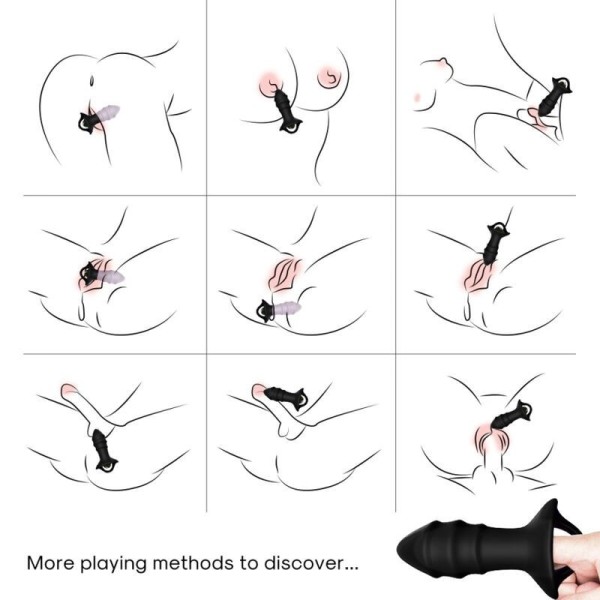 More playing methods to discover...