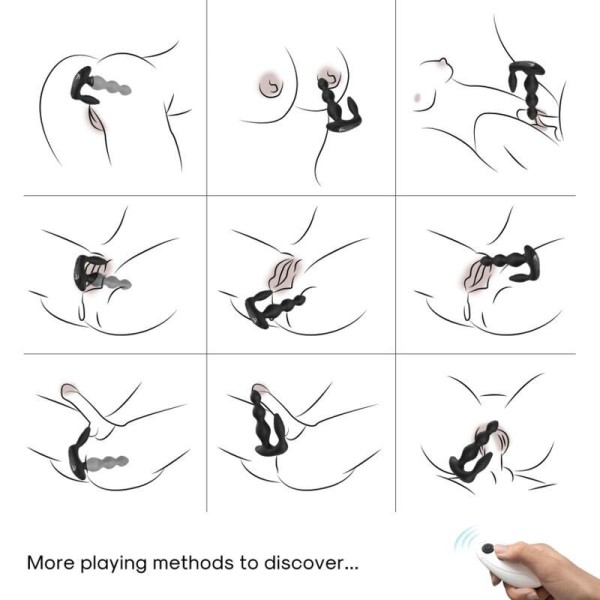 More playing methods to discover...