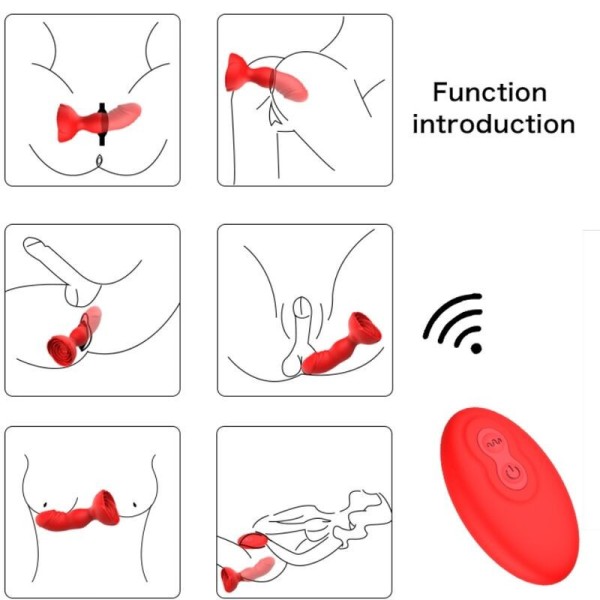 Function introduction