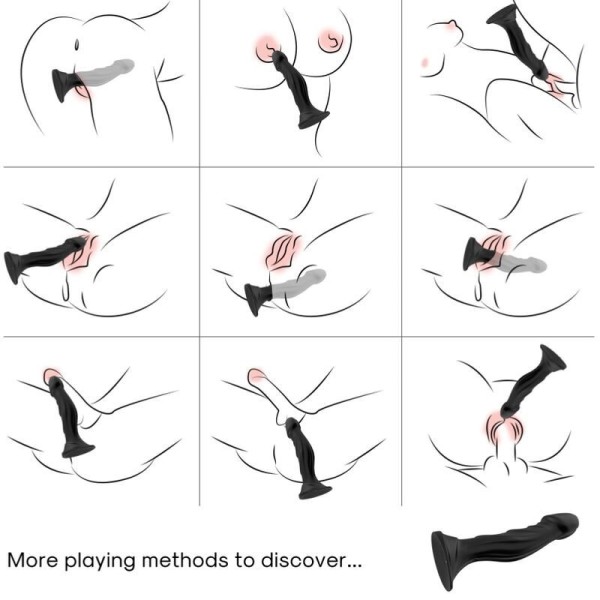 More playing methods to discover...