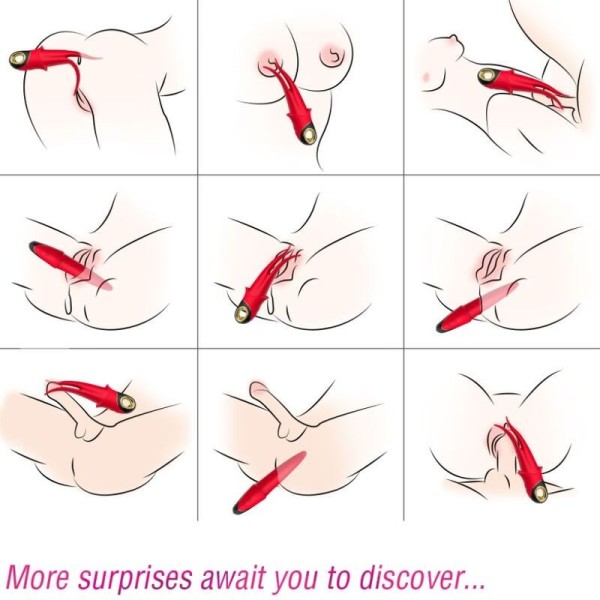 More surprises await you to discover...