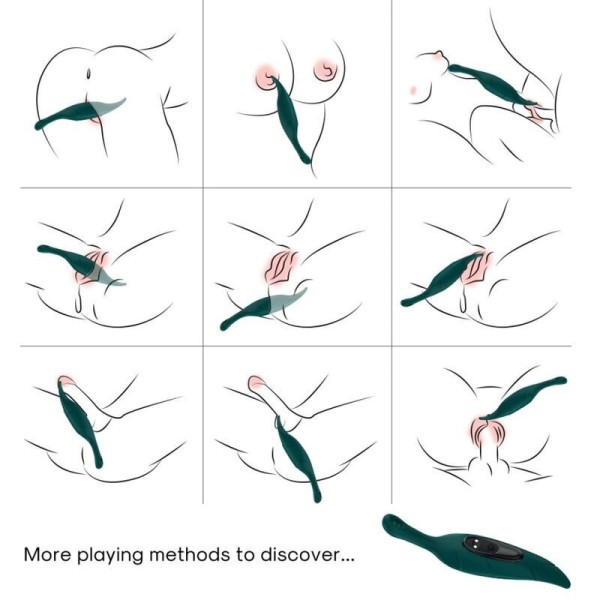 More playing methods to discover...