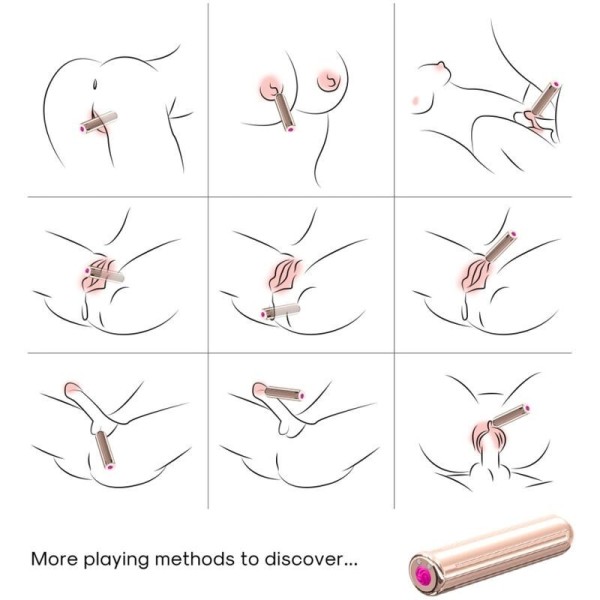 More playing methods to discover...