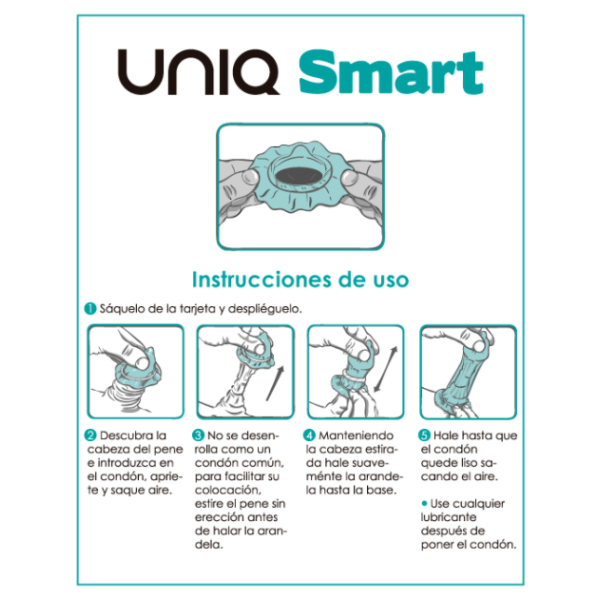 UNIQ Smart

Instrucciones de uso

1 Sáquelo de la tarjeta y despliéguelo.

2 Descubra la cabeza del pene e introduzca en el condón, apriete y saque aire.

3 No se desenrolla como un condón común, para facilitar su colocación, estire el pene sin erección antes de halar la arandela.

4 Manteniendo la cabeza estirada hale suaveménte la arandela hasta la base.

5 Hale hasta que el condón quede liso sacando el aire.

• Use cualquier lubricante después de poner el condón.